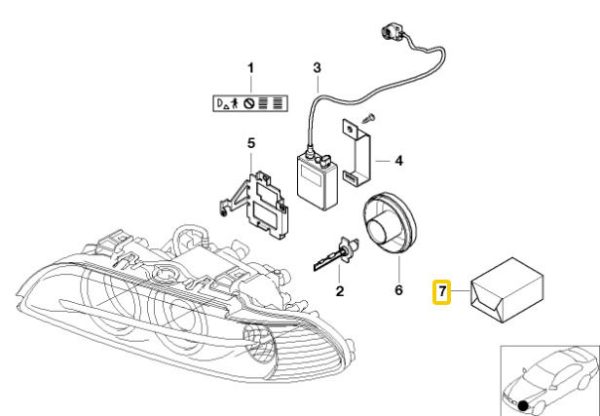 1
D
3
5
4
2
6
7