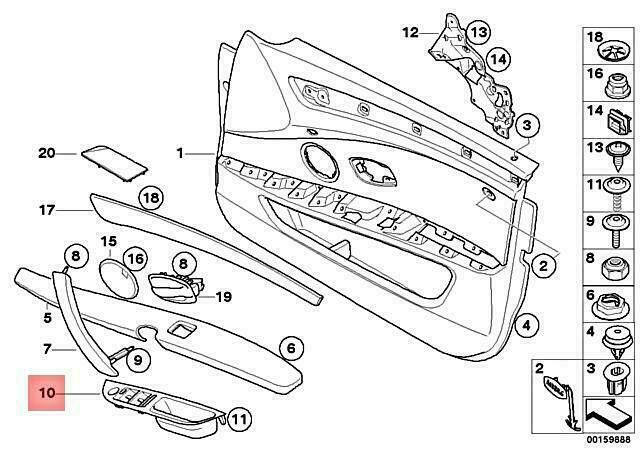 12
13
14
3
20
1
18
17
15
16
8
8
19
2
5
7
9
6
4
10
11
18
16
14
13
11
9
8
6
4
2
3
00159888