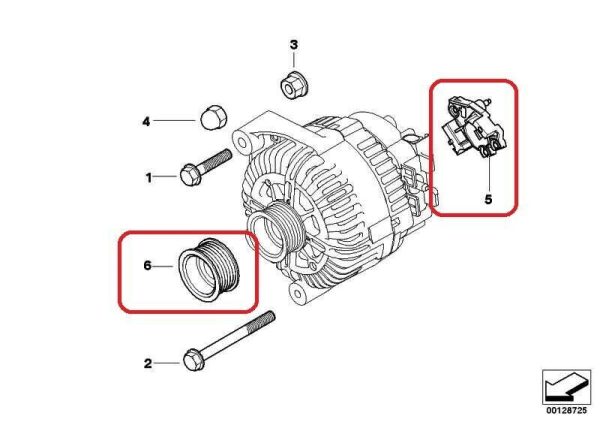 3
4
1
5
6
2
00128725