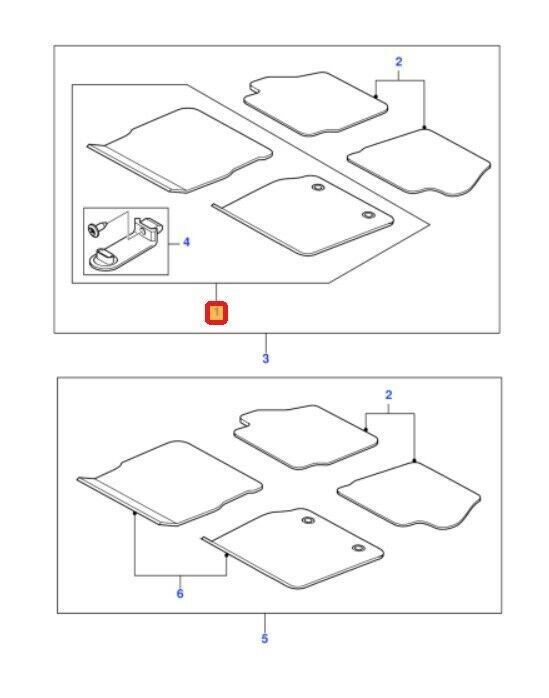 2

4

1

3

2

6

5