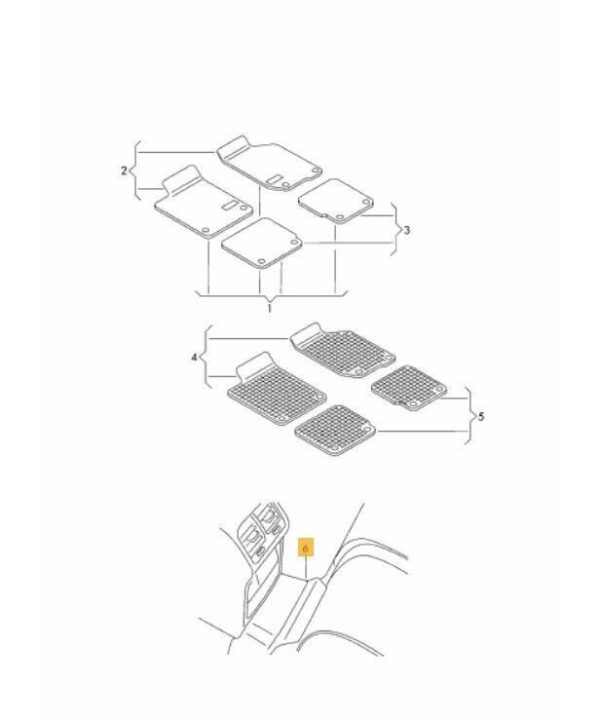 2
3
1
4
5
6