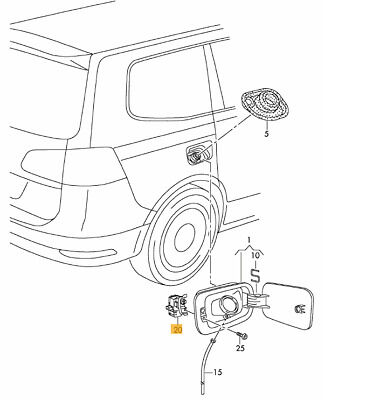 5
1
10
20
25
15