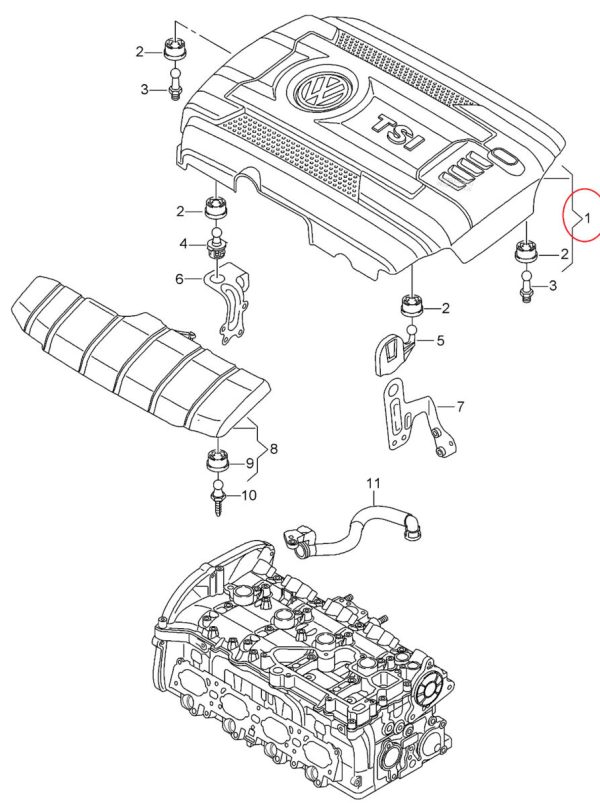 2
3
TSI
1
2
4
6
2
3
2
5
7
8
9
10
11