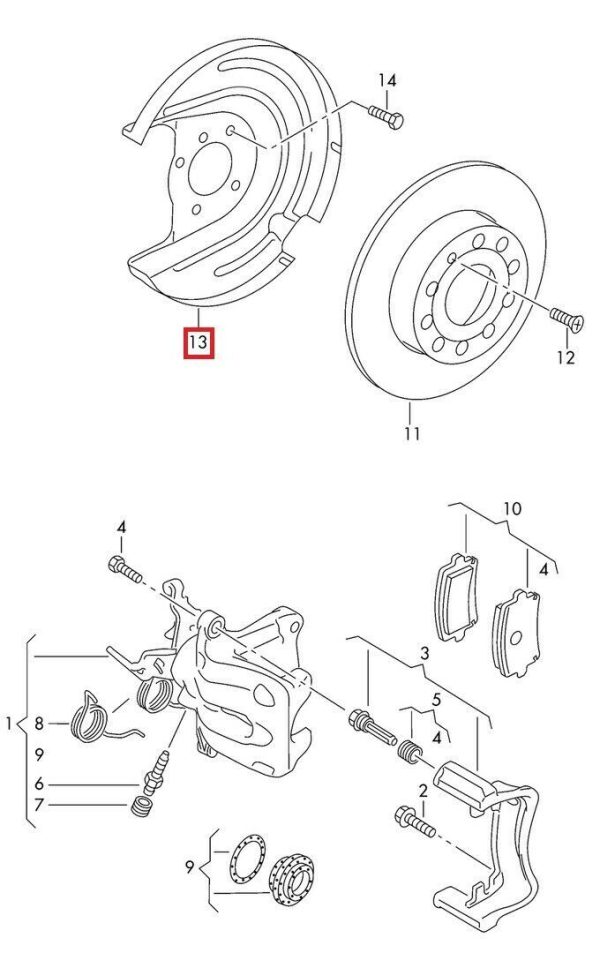 14
13
12
11
10
4
4
3
5
4
1
8
9
6
7
2
9