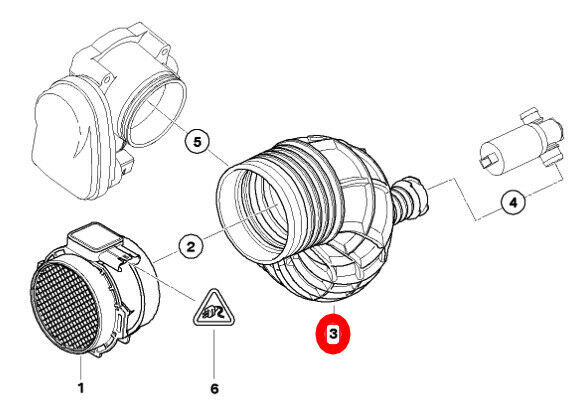 5
4
2
3
1
6