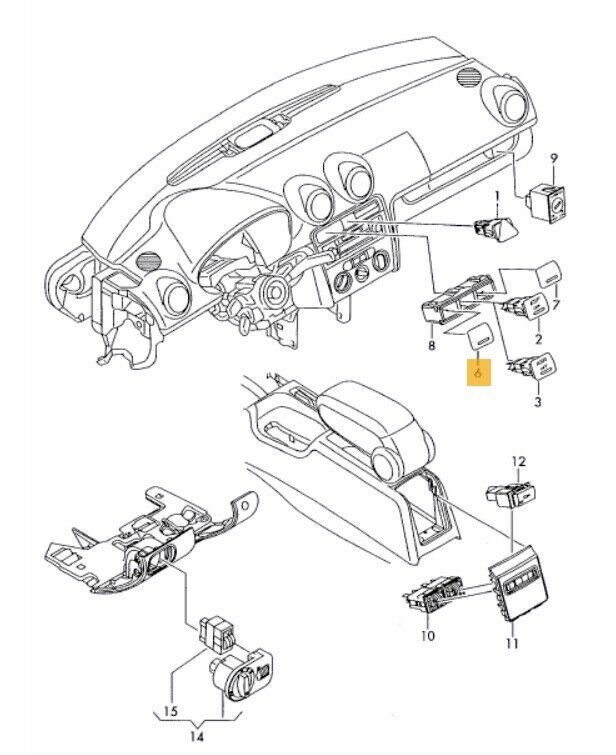 9
1
7
2
8
6
3
12
10
11
15
14