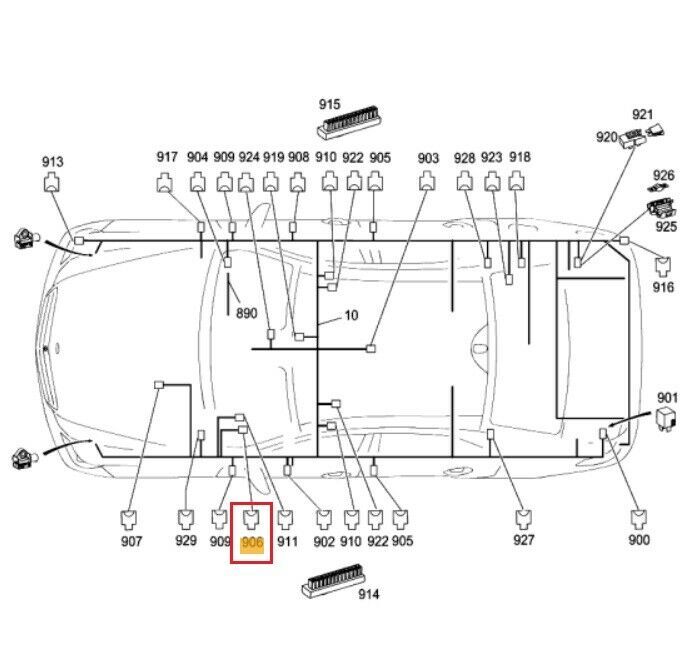 915

921
920

913

917 904 909 924 919 908 910 922 905 903 928 923 918

926
925

916

890

10

901

907 929 909 906 911 902 910 922 905 927 900

914