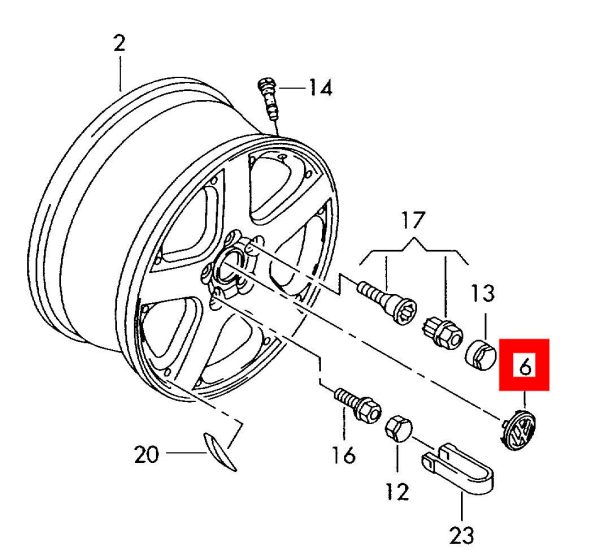 2
14
17
13
6
20
16
12
23