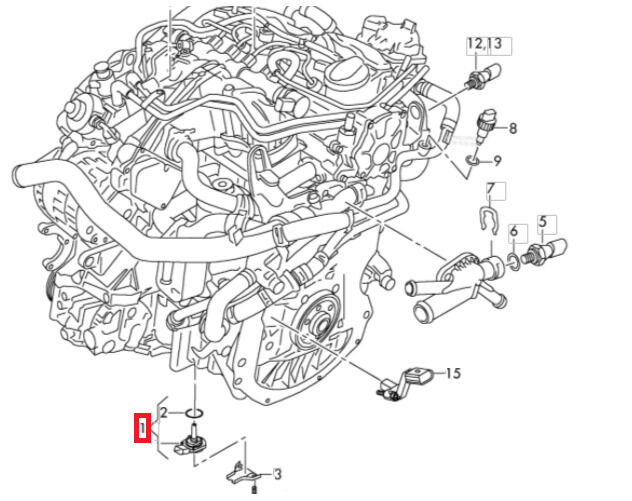 12,13
8
9
7
6
5
15
2
1
3