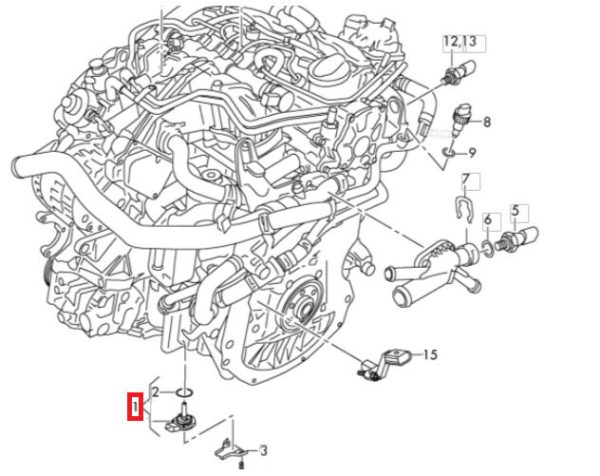 12,13
8
9
7
6
5
15
2
1
3