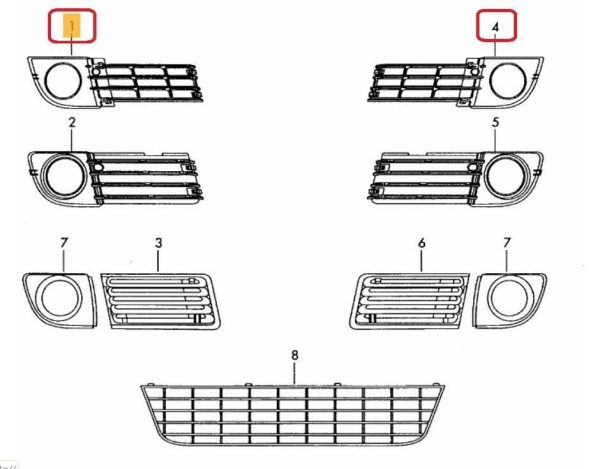 1
4
2
5
7
3
6
7
8