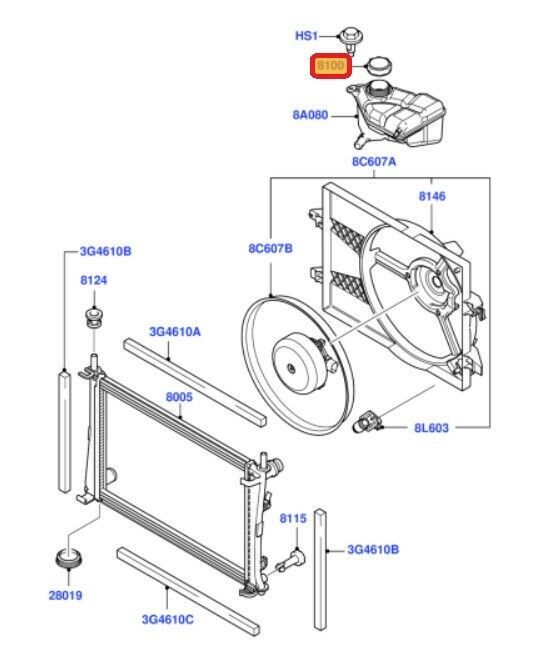 HS1
8100
8A080
8C607A
8146
8C607B
3G4610B
8124
3G4610A
8005
8L603
8115
3G4610B
28019
3G4610C