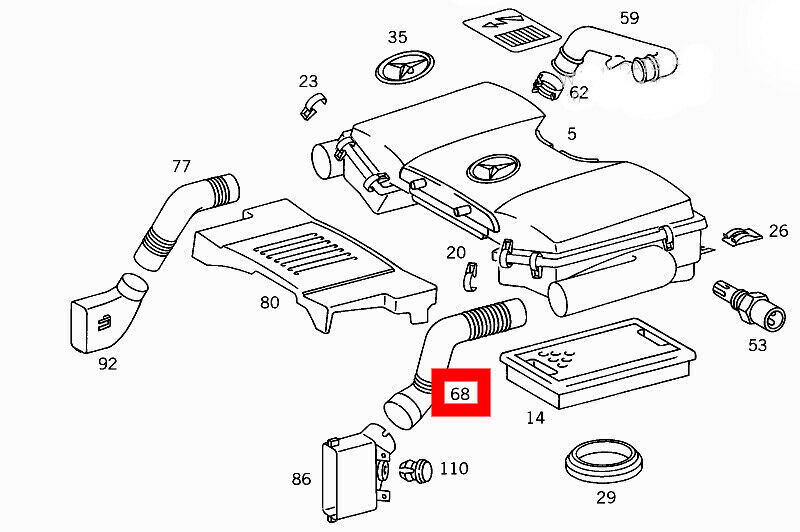 59
35
23
62
5
77
26
20
80
53
92
68
14
86
110
29