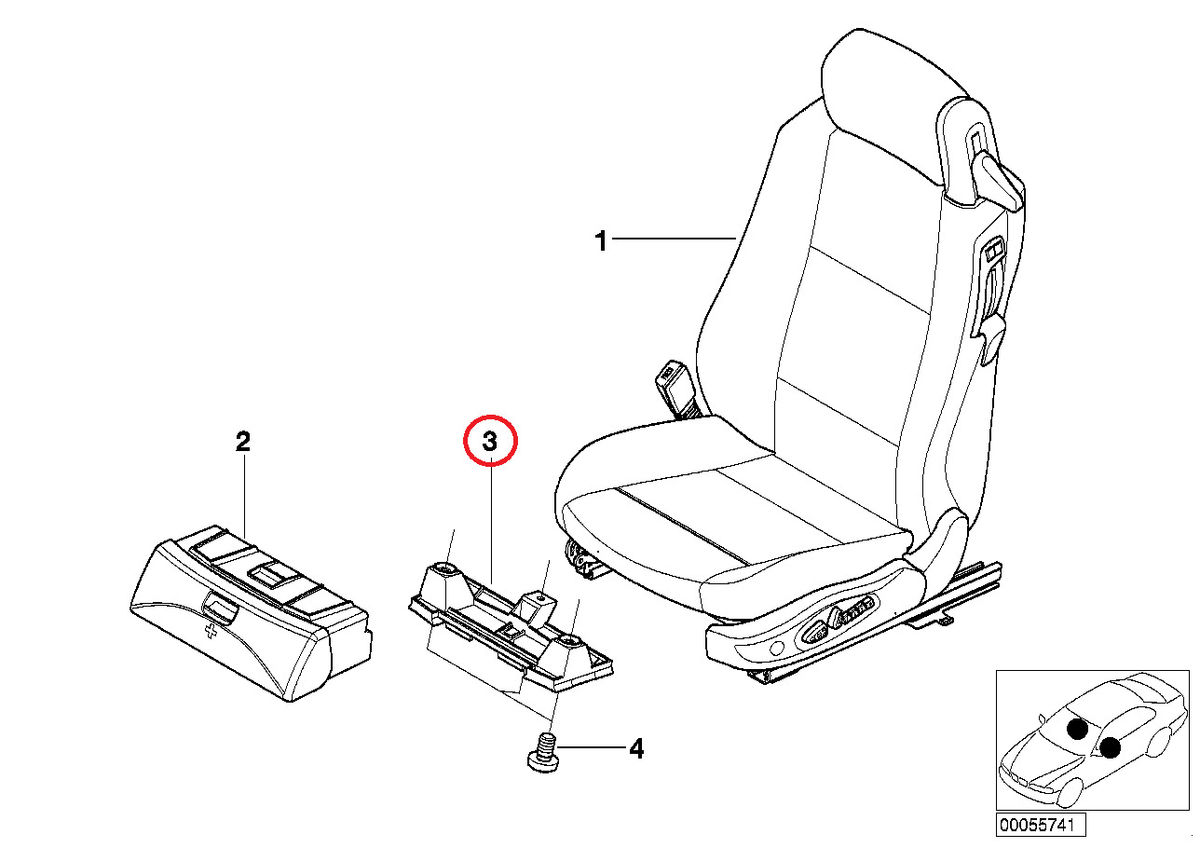 1

2

3

4

00055741