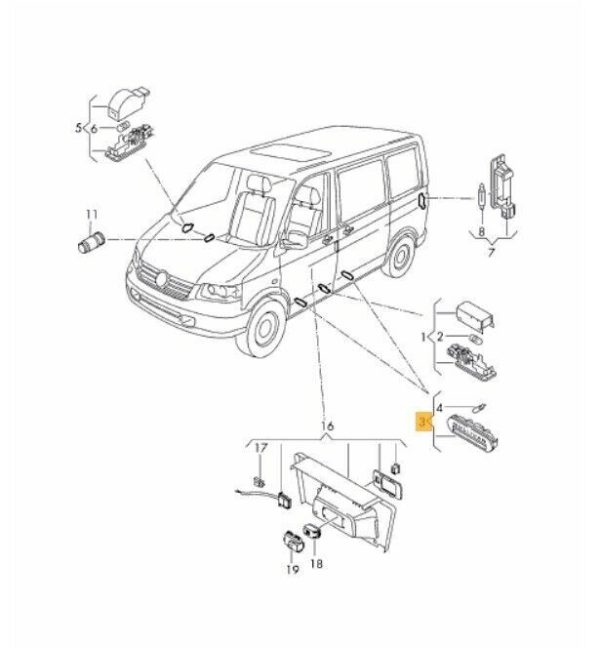 5
6
11
8
7
1
2
4
3
16
17
19
18