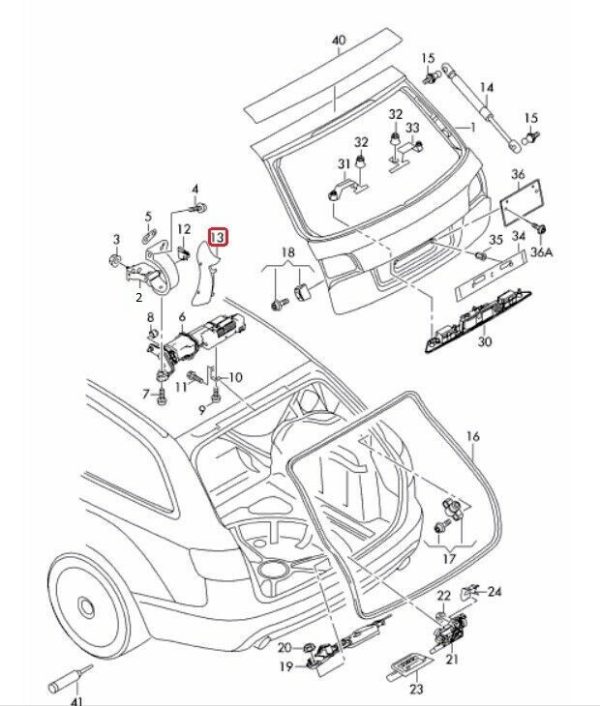 40
15
14
1
15
32
33
32
31
36
4
5
12
13
3
2
18
35
34
36A
30
8
6
11
10
7
9
16
17
22
24
20
19
21
23
41