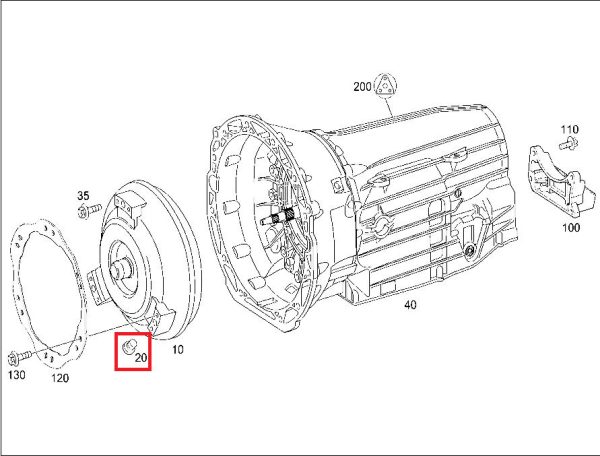 200

110

35

100

40

20

10

130

120