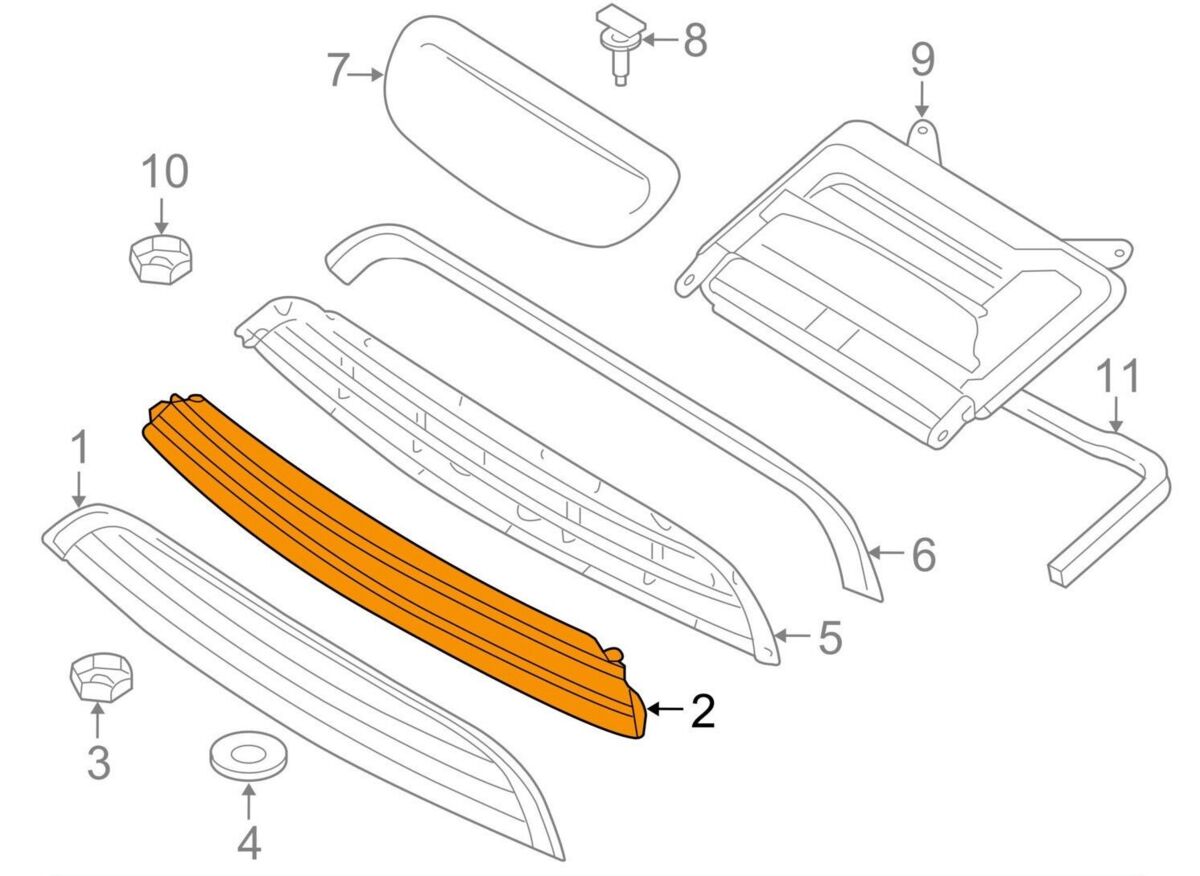 7
8
9
10
11
1
6
5
2
3
4