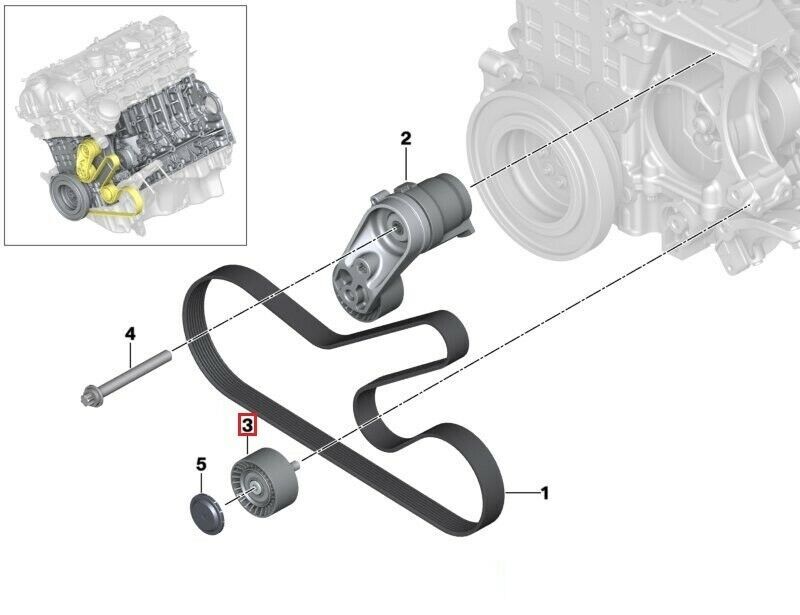 2

4

3

5

1