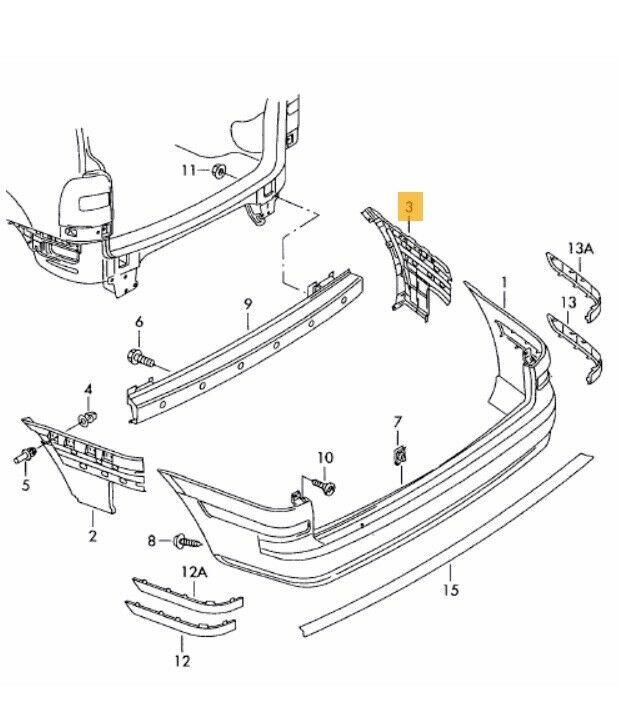 11
3
13A
1
13
9
6
4
7
5
10
2
8
12A
15
12