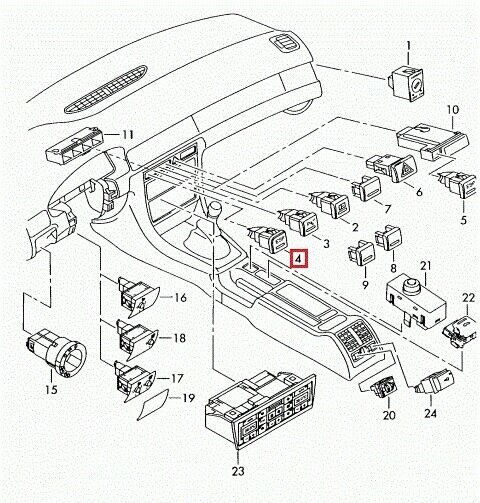 1
10
11
6
7
5
2
3
4
8
9
21
22
16
18
17
19
15
20
24
23