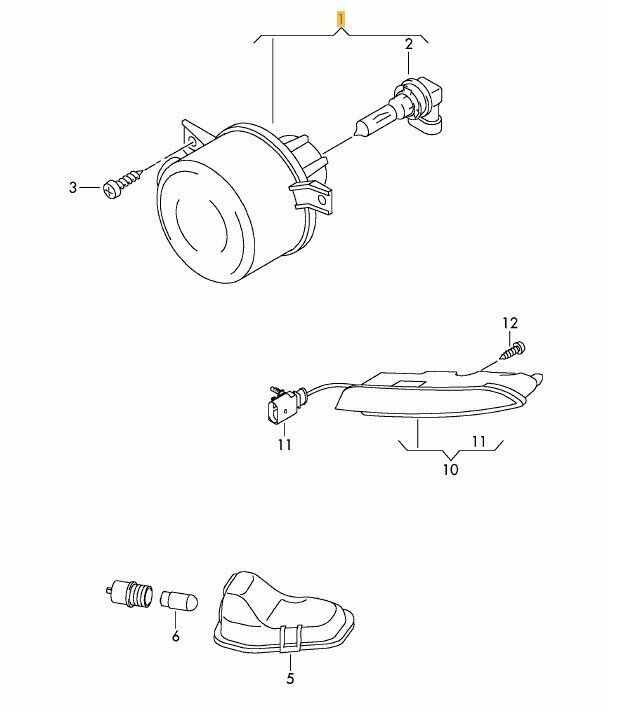 1
2
3
12
11
11
10
6
5