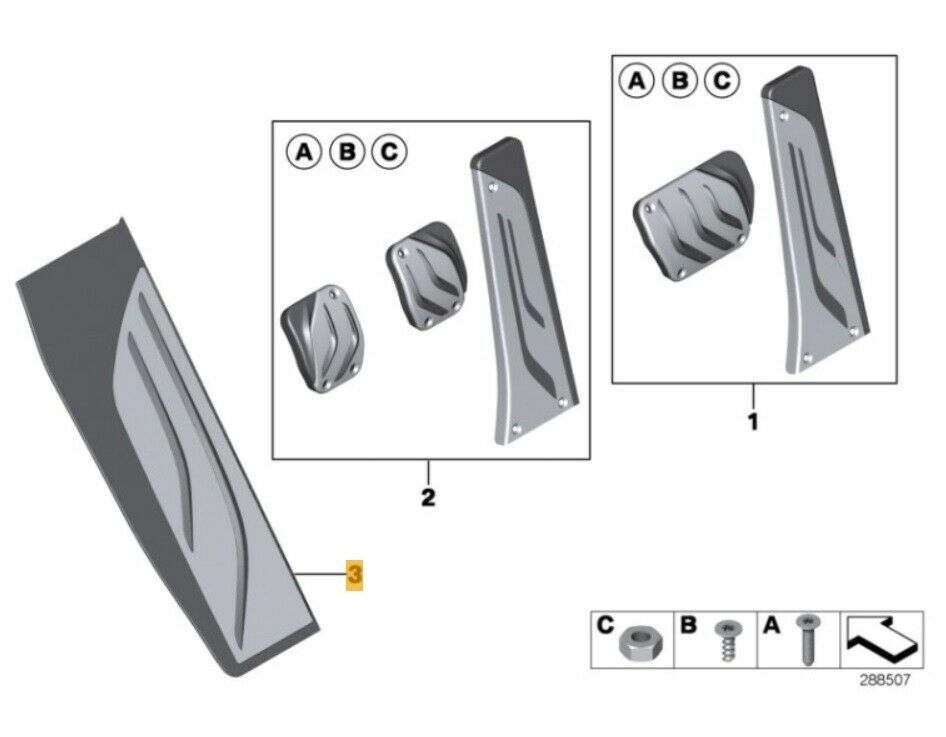 A B C

A B C

1

2

3

C B A

288507