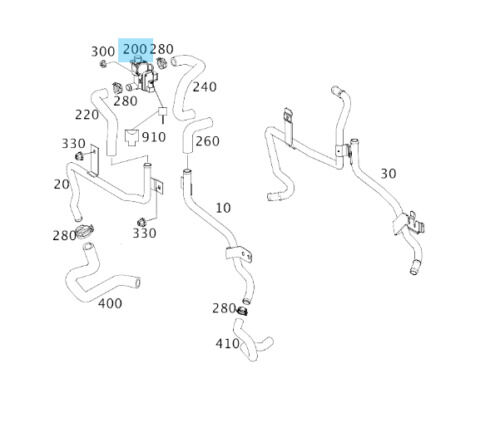 300
200
280
240
280
220
910
260
330
20
30
10
280
330
400
280
410