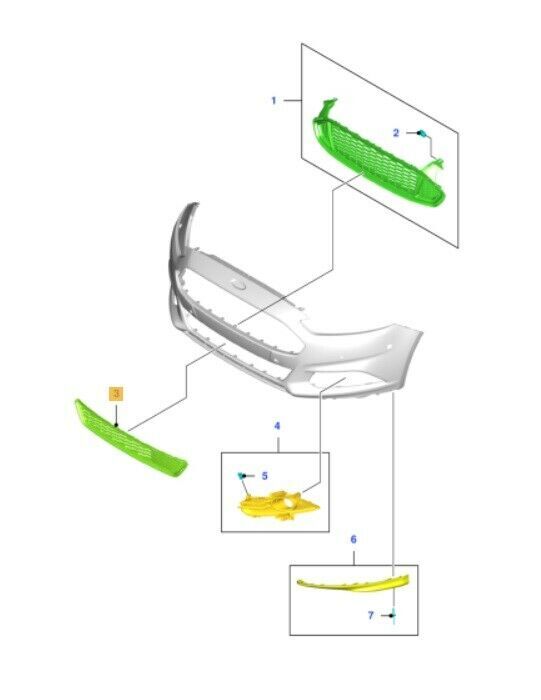 1
2
3
4
5
6
7