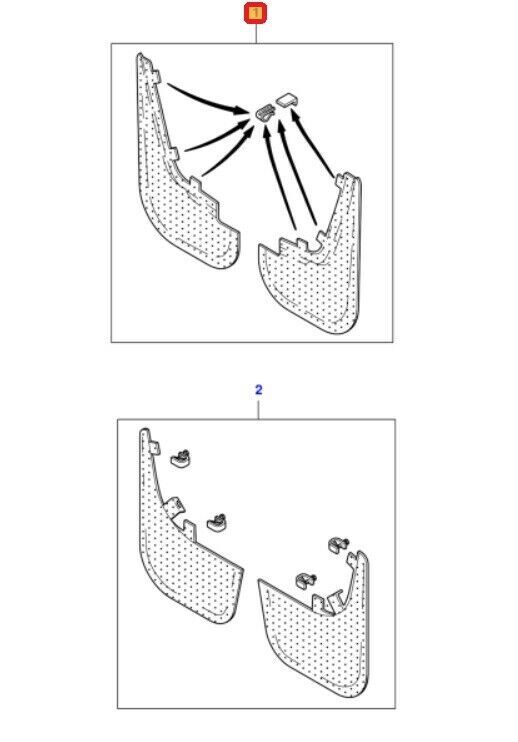 1

2