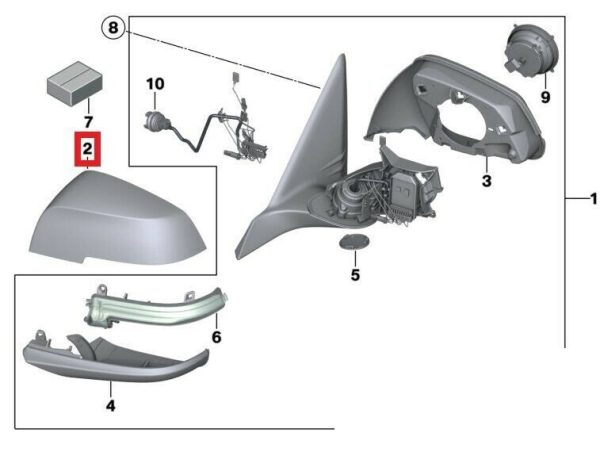 8
10
9
7
2
3
1
5
6
4