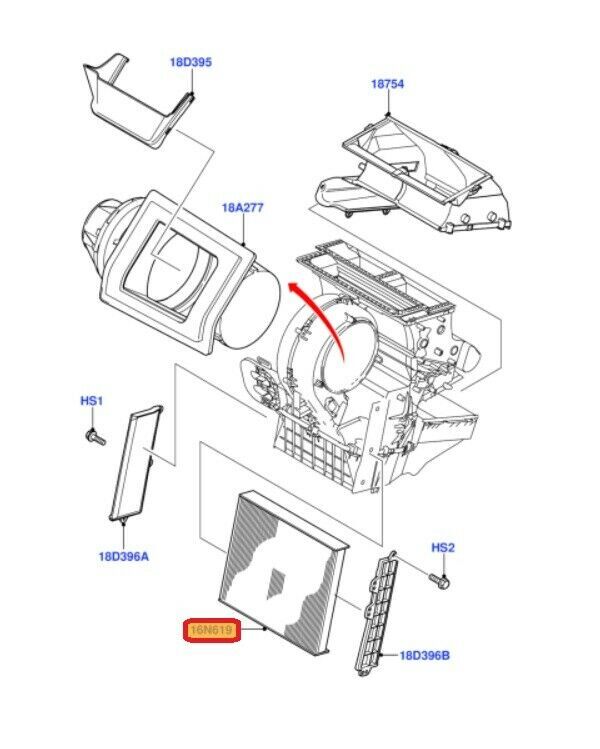 18D395

18754

18A277

HS1

18D396A

HS2

16N619

18D396B