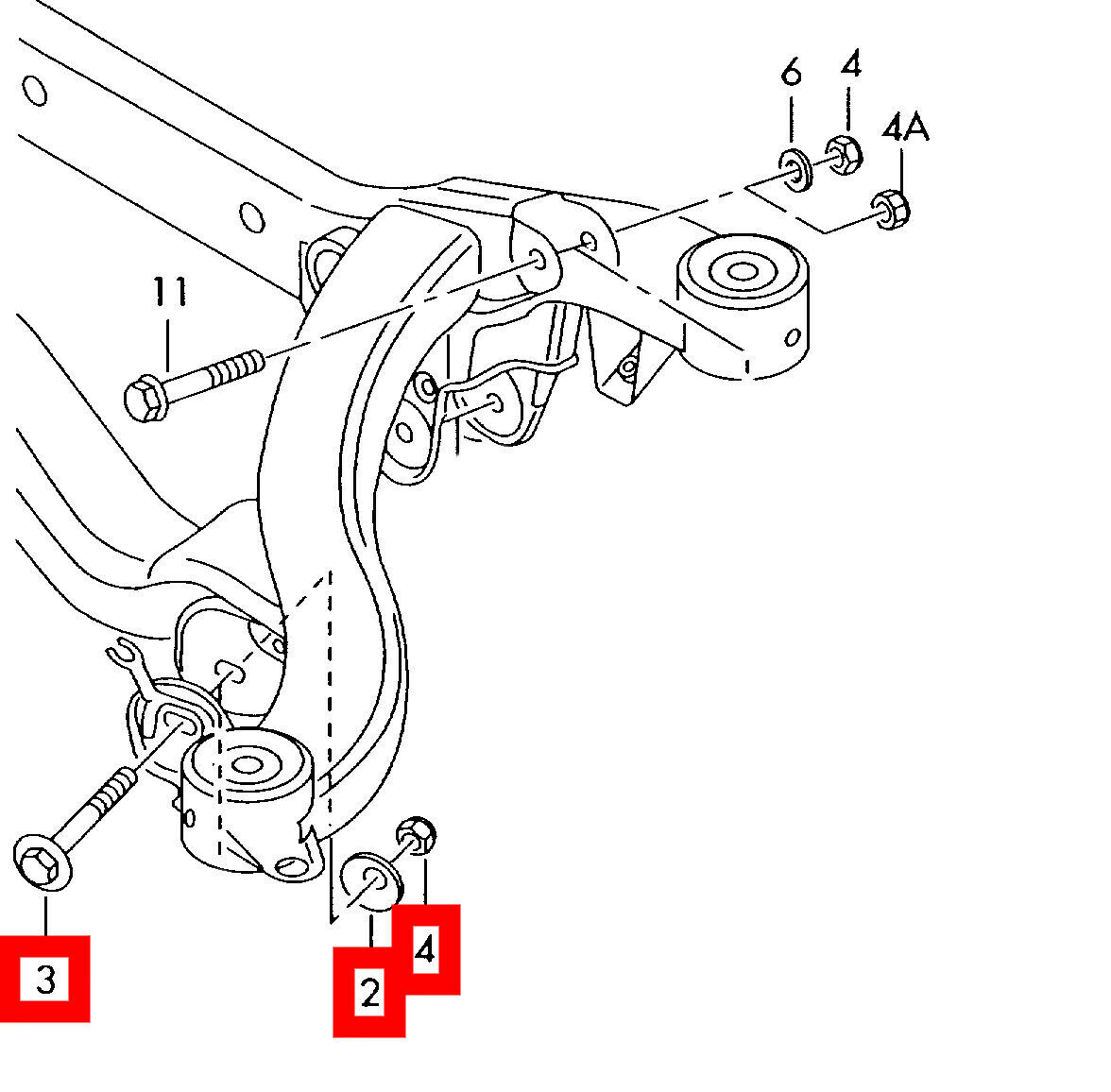 6
4
4A
11
3
2
4