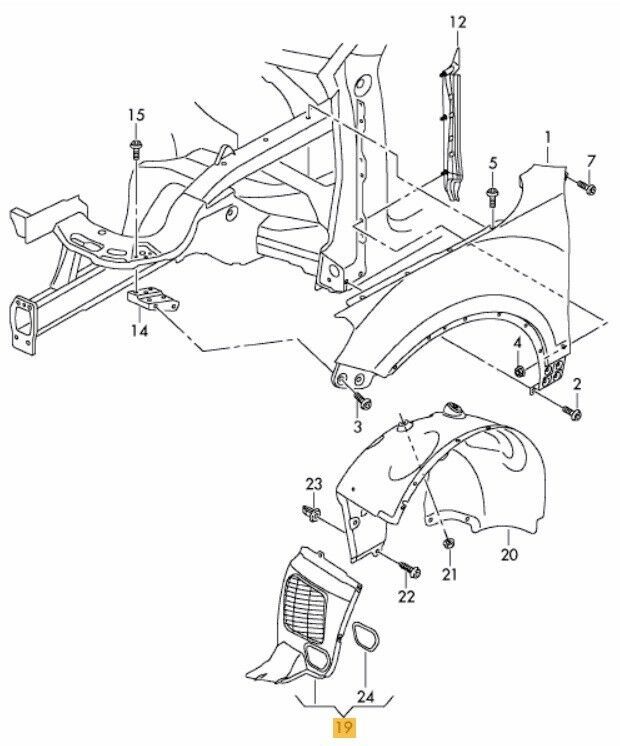 12
15
1
5
7
14
4
2
3
23
20
21
22
24
19