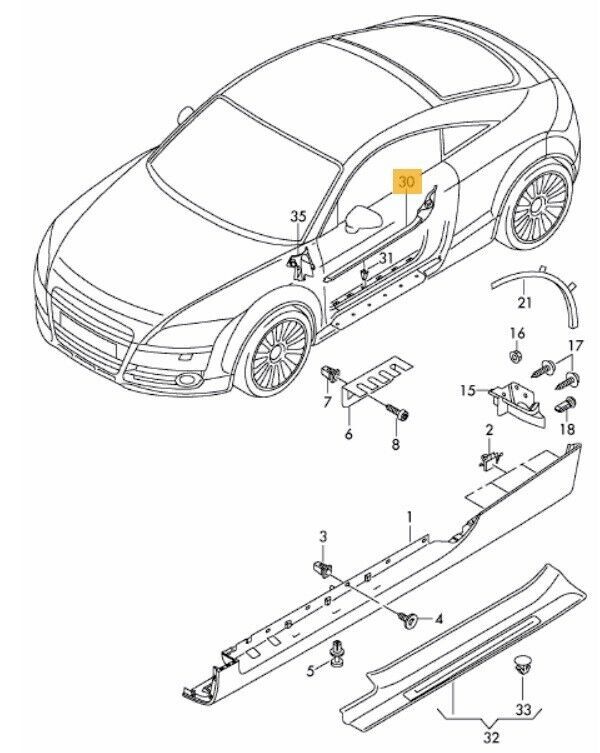 30
35
31
21
16
17
15
18
7
6
8
2
1
3
4
5
33
32