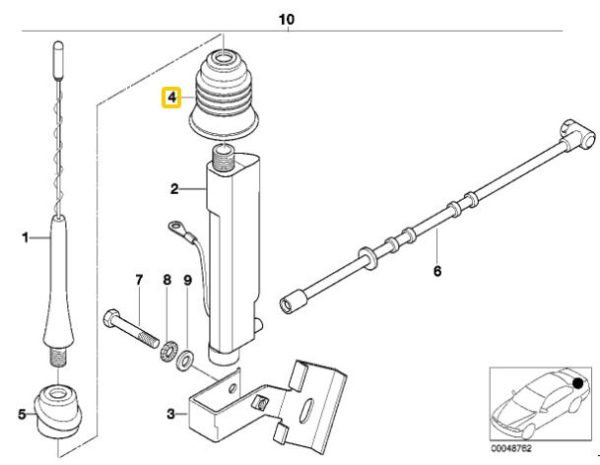 10

4

2

1

7

8

9

6

5

3

00048762