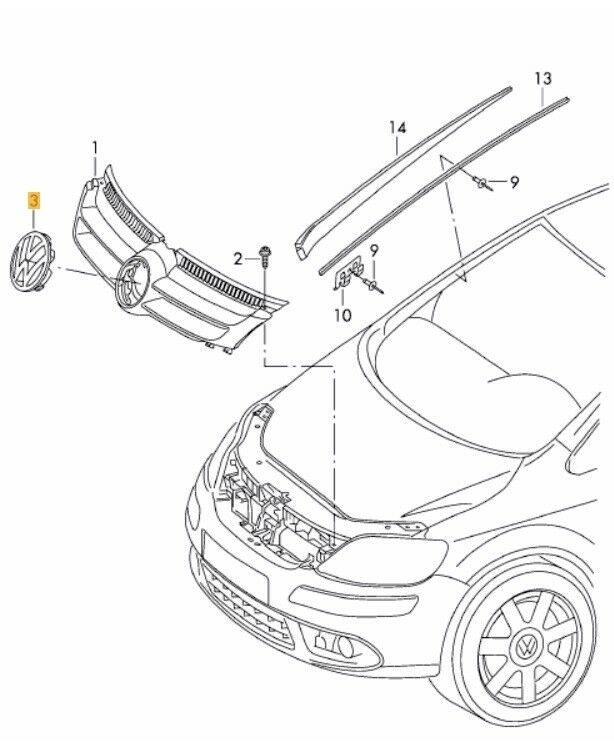 13
14
1
9
3
2
9
10