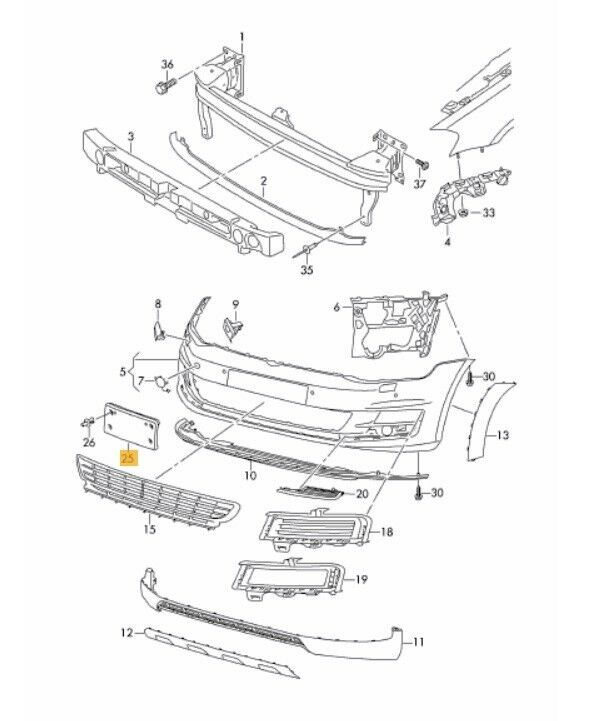 1
36
3
2
37
33
4
35
8
9
6
5
7
30
26
25
13
10
20
30
15
18
19
12
11