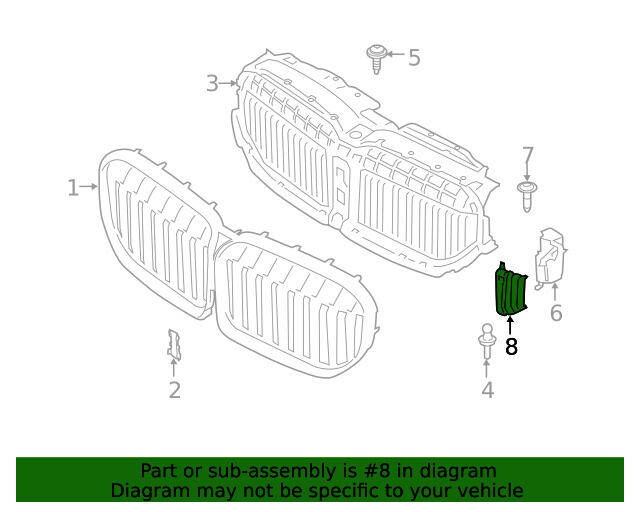 5
3
7
1
6
8
2
4

Part or sub-assembly is #8 in diagram
Diagram may not be specific to your vehicle