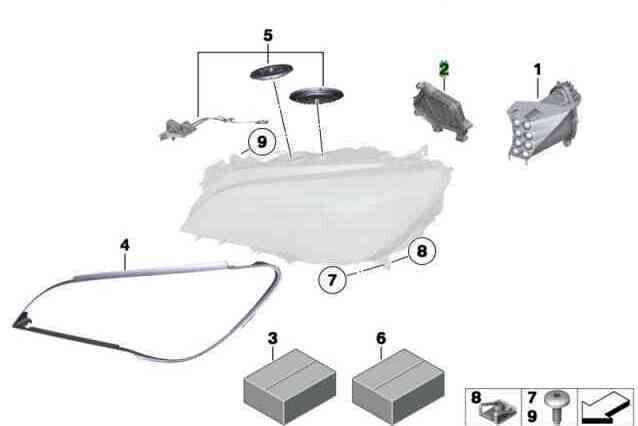 5
2
1
9
4
8
7
3
6
8
7
9