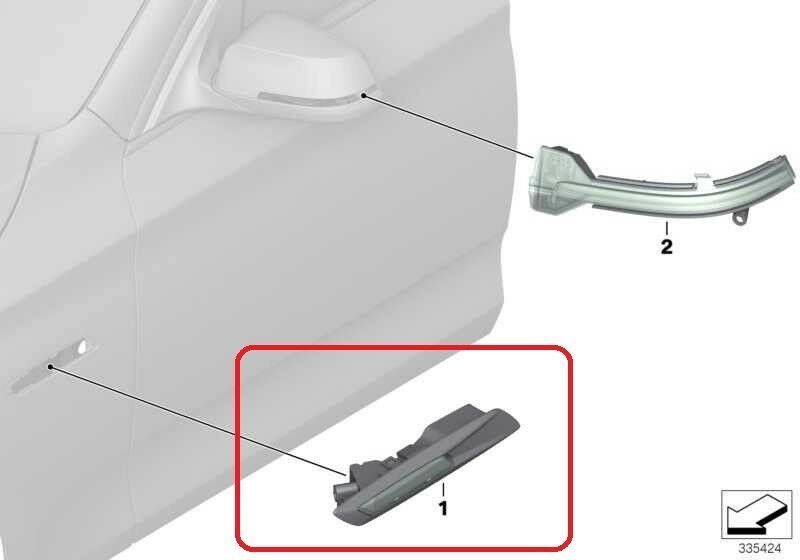 2

1

335424