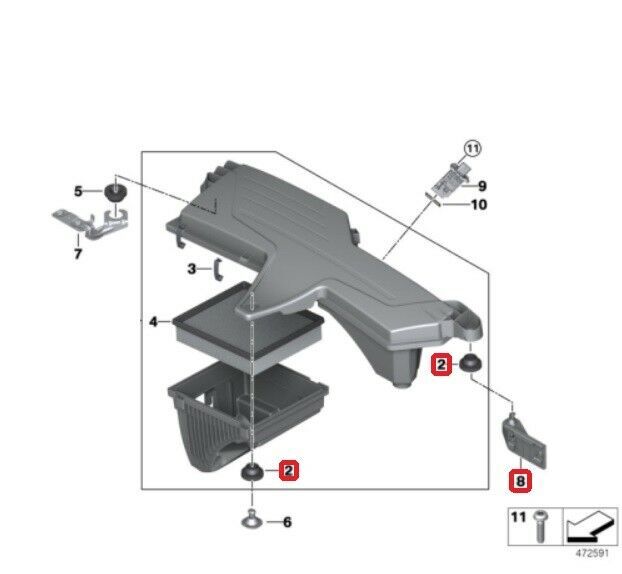 11
9
10
5
7
3
4
2
2
8
6
11
472591