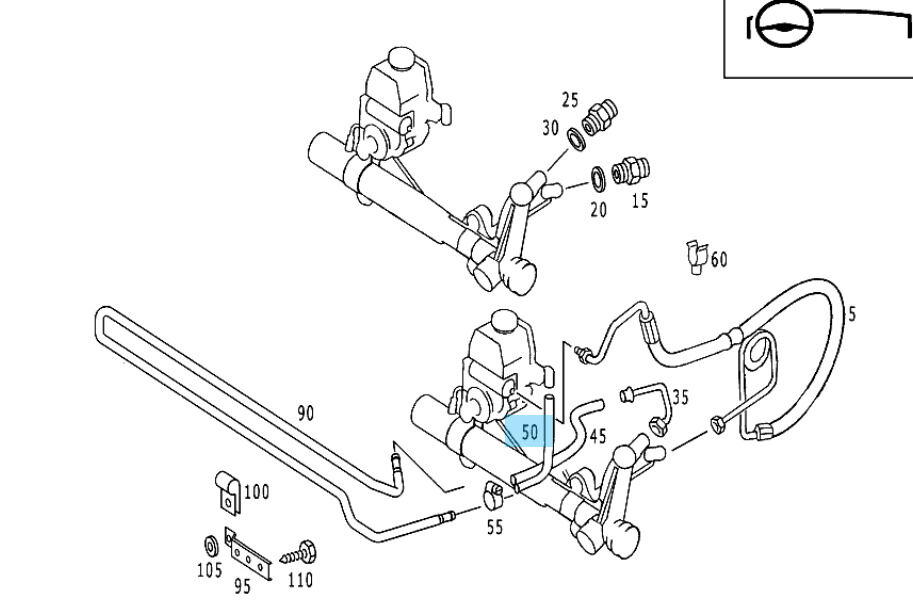 25
30
20
15
60
5
35
90
50
45
100
55
105
95
110