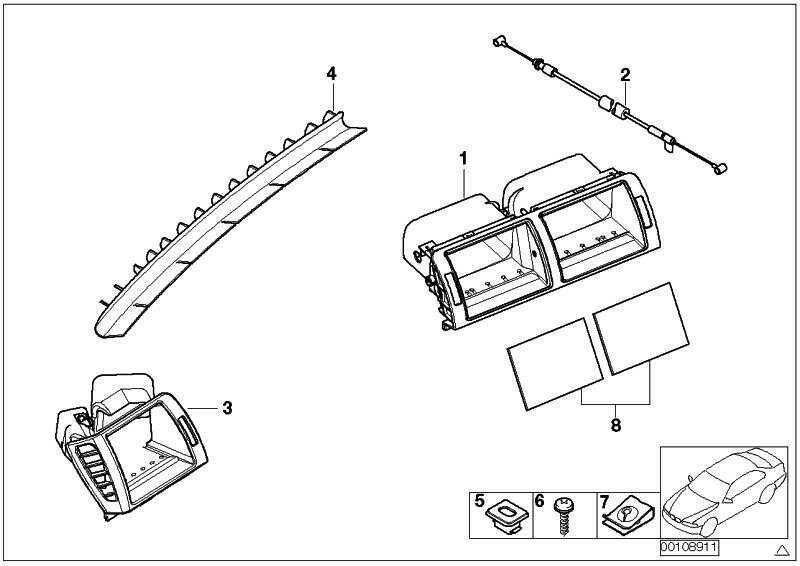 4
2
1
3
8
5
6
7
00108911