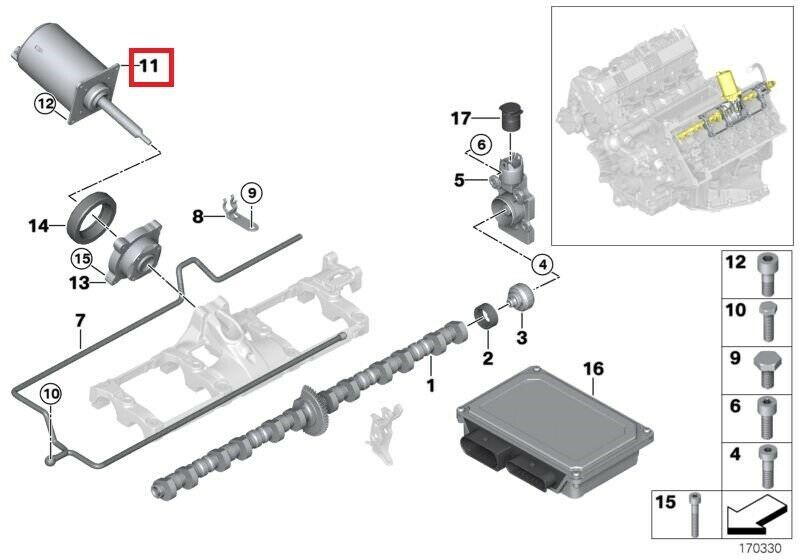 11
12
17
6
5
9
8
14
15
13
4
7
3
2
1
16
10
12
10
9
6
4
15
170330