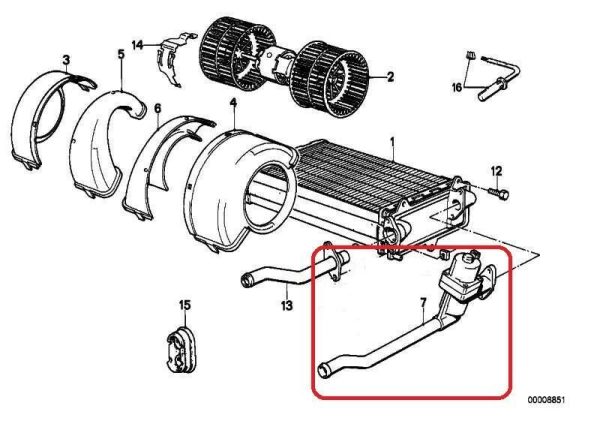 14
3
5
2
16
6
4
1
12
13
7
15
00008851