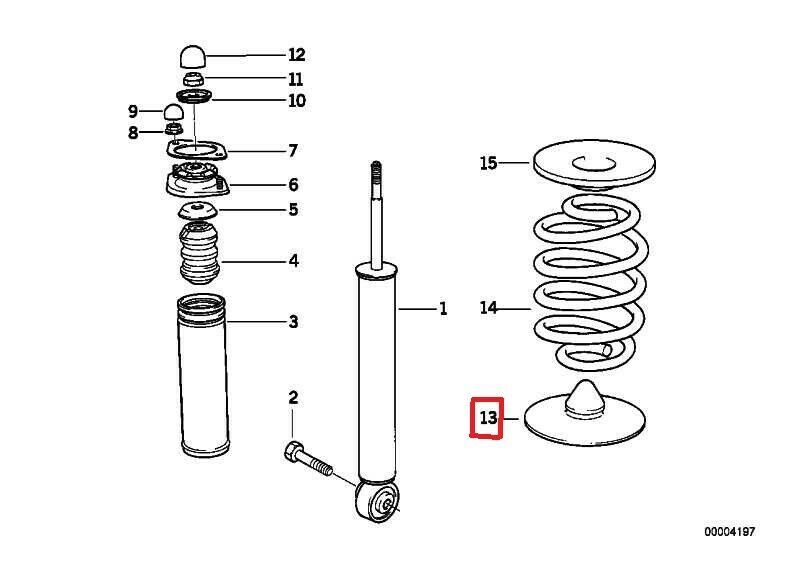 12
11
10
9
8
7
6
5
4
3
2
1
15
14
13
00004197