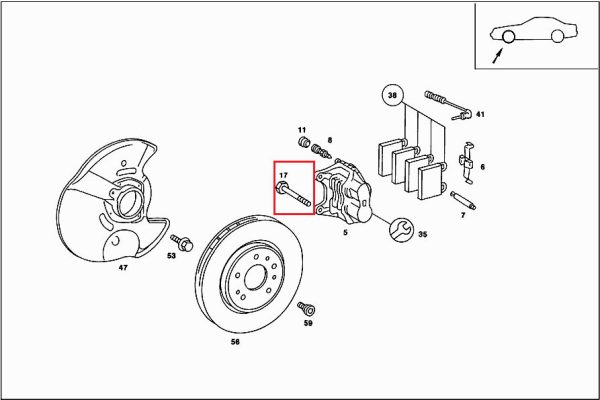 38
41
11
8
6
17
7
5
35
53
47
59
56