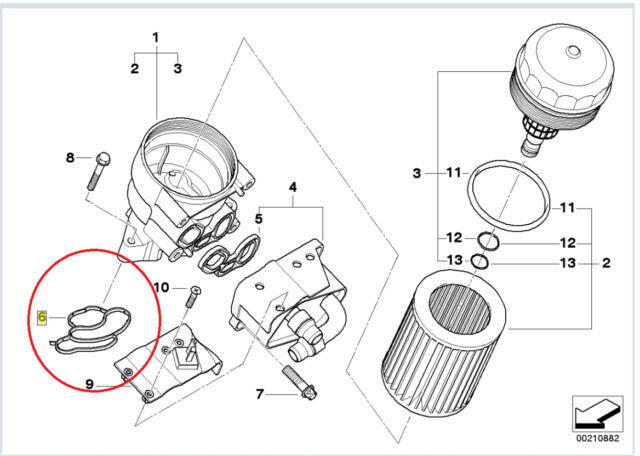 1
2
3
8
4
5
10
6
9
7
3
11
11
12
12
13
13
2
00210882