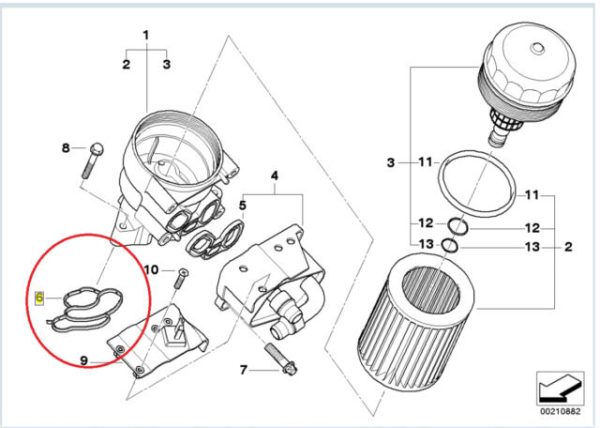 1
2
3
8
4
5
10
6
9
7
3
11
11
12
12
13
13
2
00210882